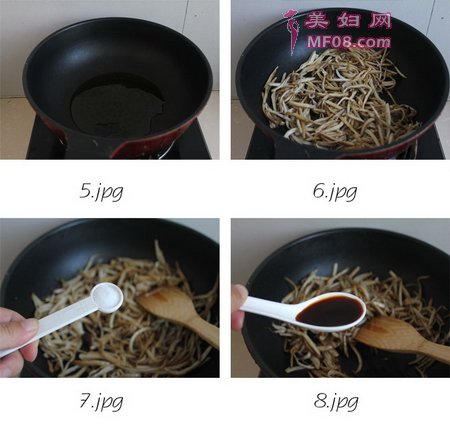 美妇网
MF08.com

5.jpg

6.jpg

7.jpg

8.jpg