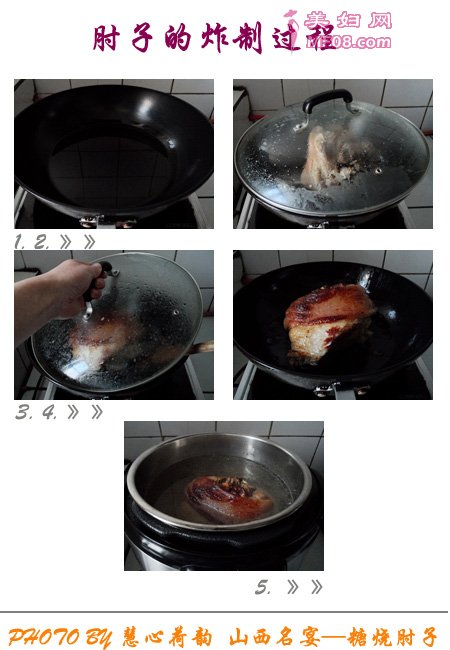 肘子的炸制过程

美妇网
mf08.com

1. 2. 》》

3. 4. 》》

5. 》》

PHOTO BY 慧心荷韵 山西名宴—糖烧肘子