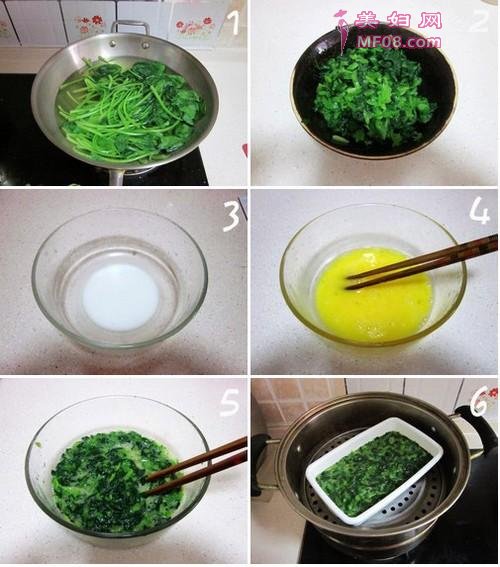 1

美妇网
MF08.com
2

3

4

5

6