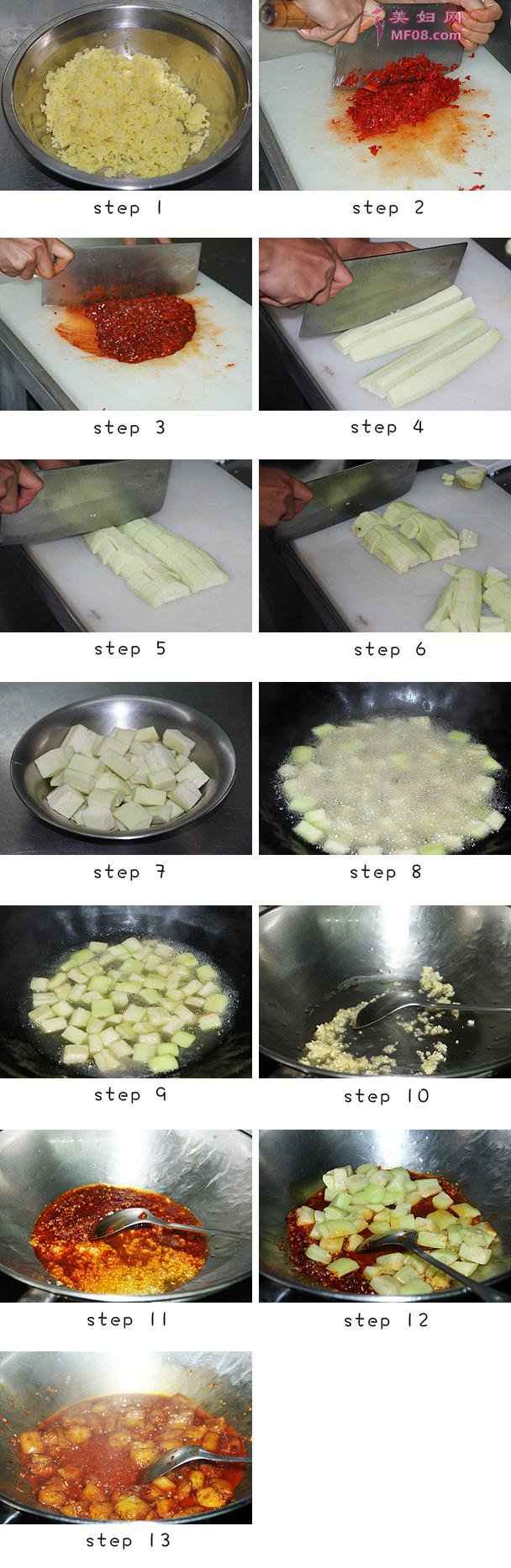 美妇网
MF08.com

step 1

step 2

step 3

step 4

step 5

step 6

step 7

step 8

step 9

step 10

step 11

step 12

step 13