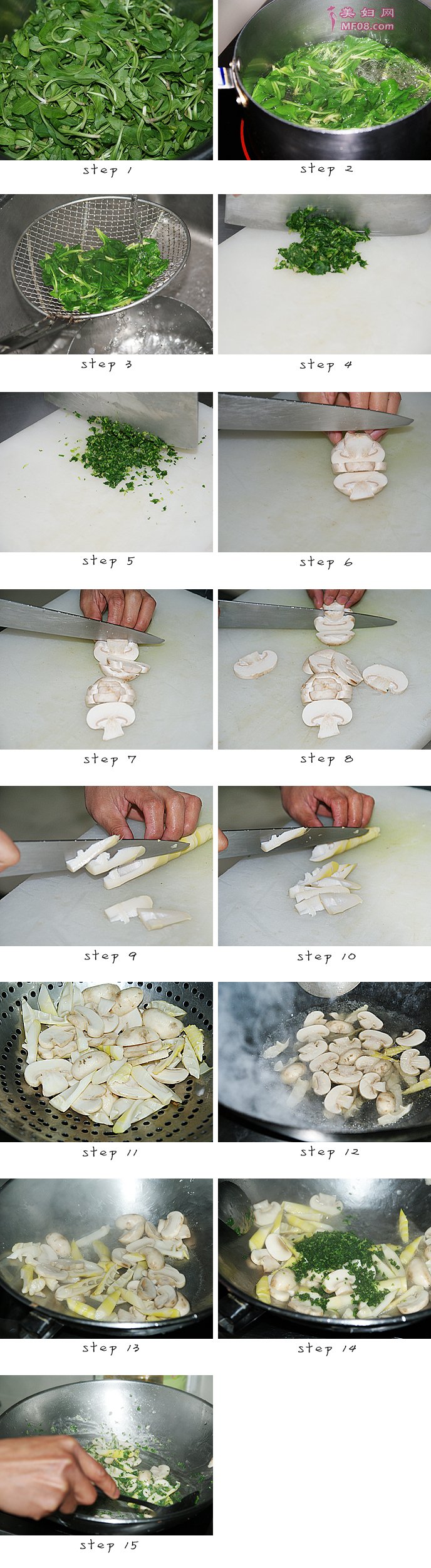 美妇网
MF08.com

step 1

step 2

step 3

step 4

step 5

step 6

step 7

step 8

step 9

step 10

step 11

step 12

step 13

step 14

step 15