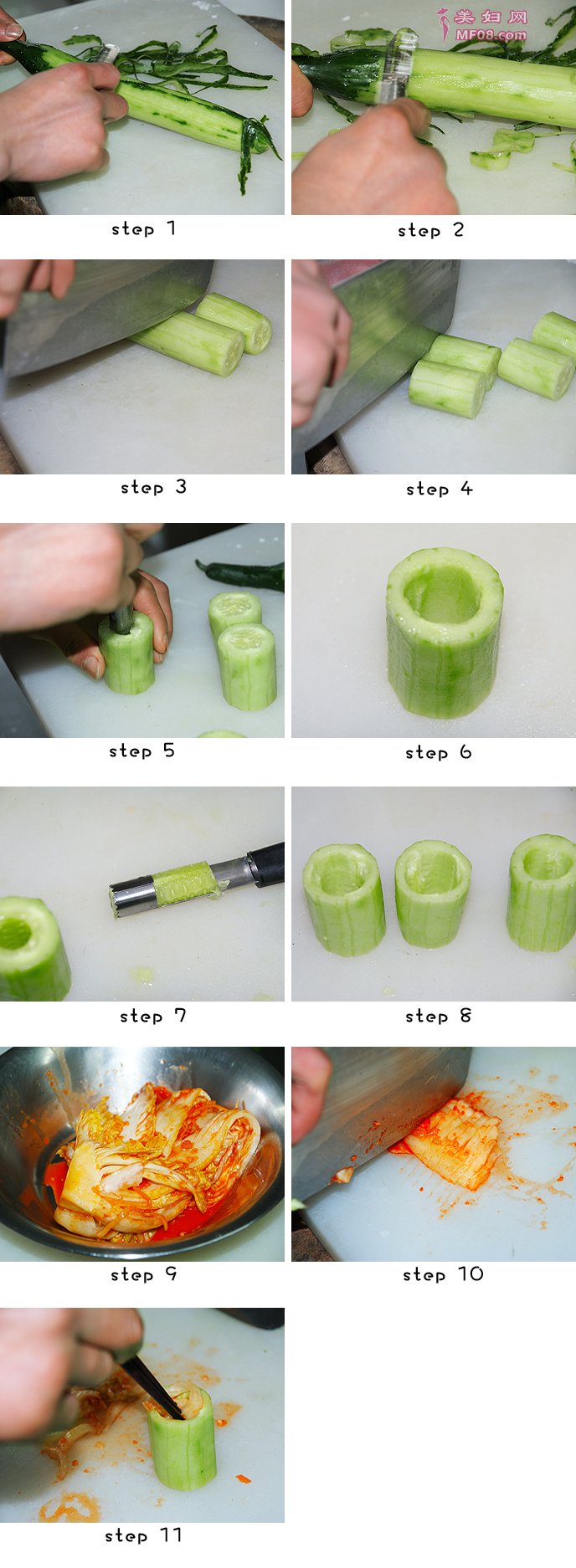 美妇网
MF08.com

step 1

step 2

step 3

step 4

step 5

step 6

step 7

step 8

step 9

step 10

step 11