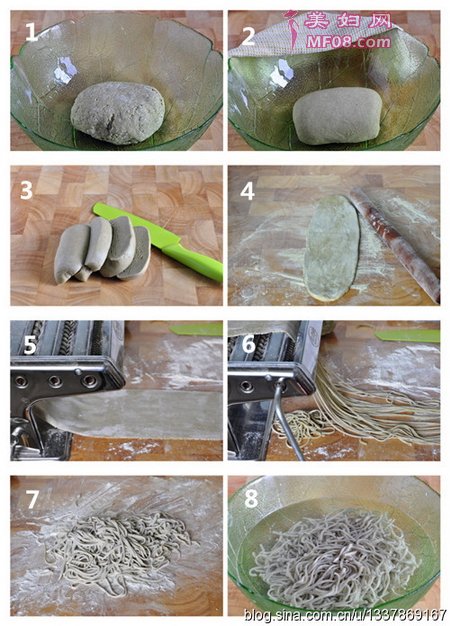 1

2

美妇网
MF08.com

3

4

5

6

7

8

blog.sina.com.cn/u/1337869167