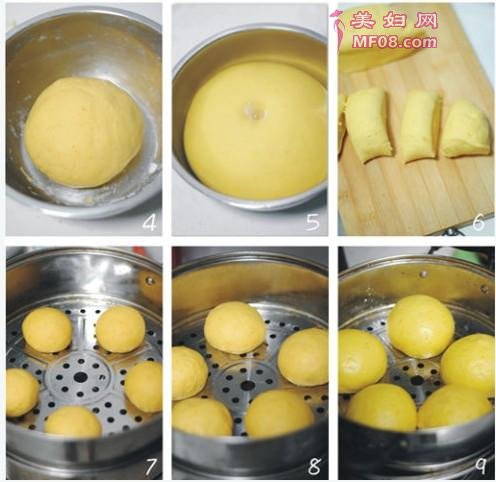 4

5

美妇网
MF08.com

6

7

8

9