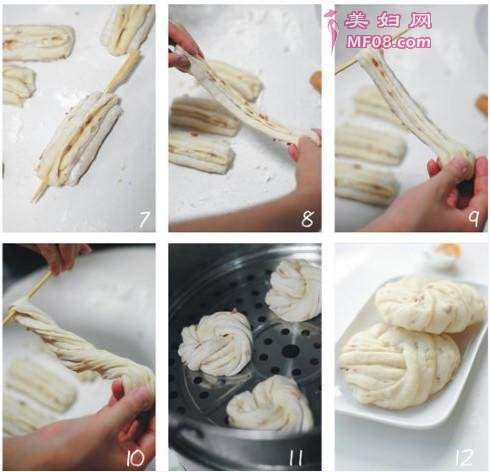 美妇网
MF08.com

7

8

9

10

11

12