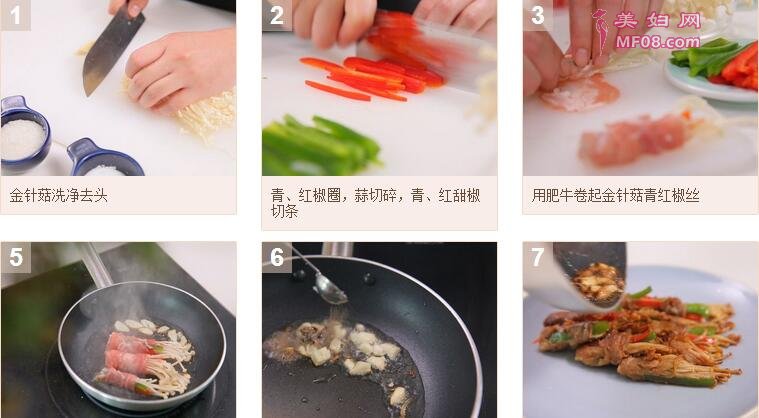 1

金针菇洗净去头

2

青、红椒圈，蒜切碎，青、红甜椒切条

3

美妇网
MF08.com

用肥牛卷起金针菇青红椒丝

5

6

7